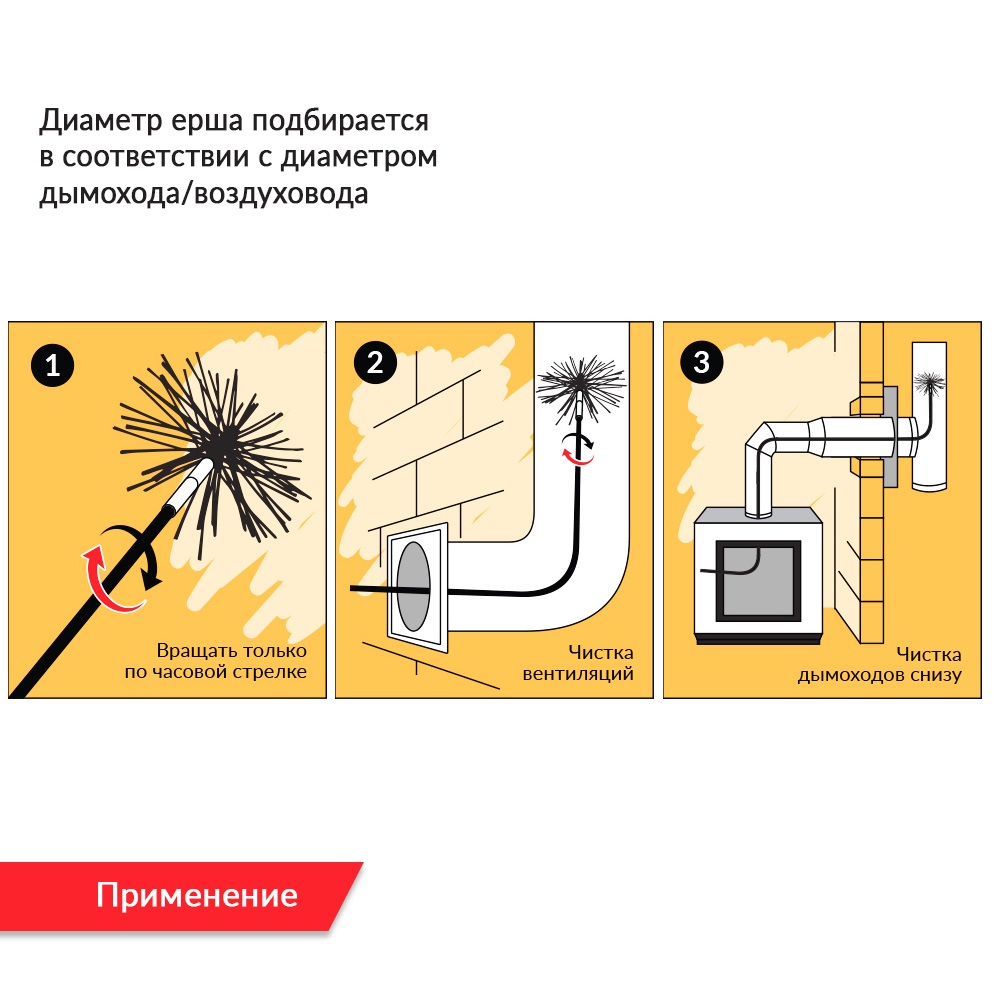 Диаметр ерша подбирается в соответствии с диаметром дымохода/воздуховода

1

Вращать только по часовой стрелке

2

Чистка вентиляций

3

Чистка дымоходов снизу

Применение